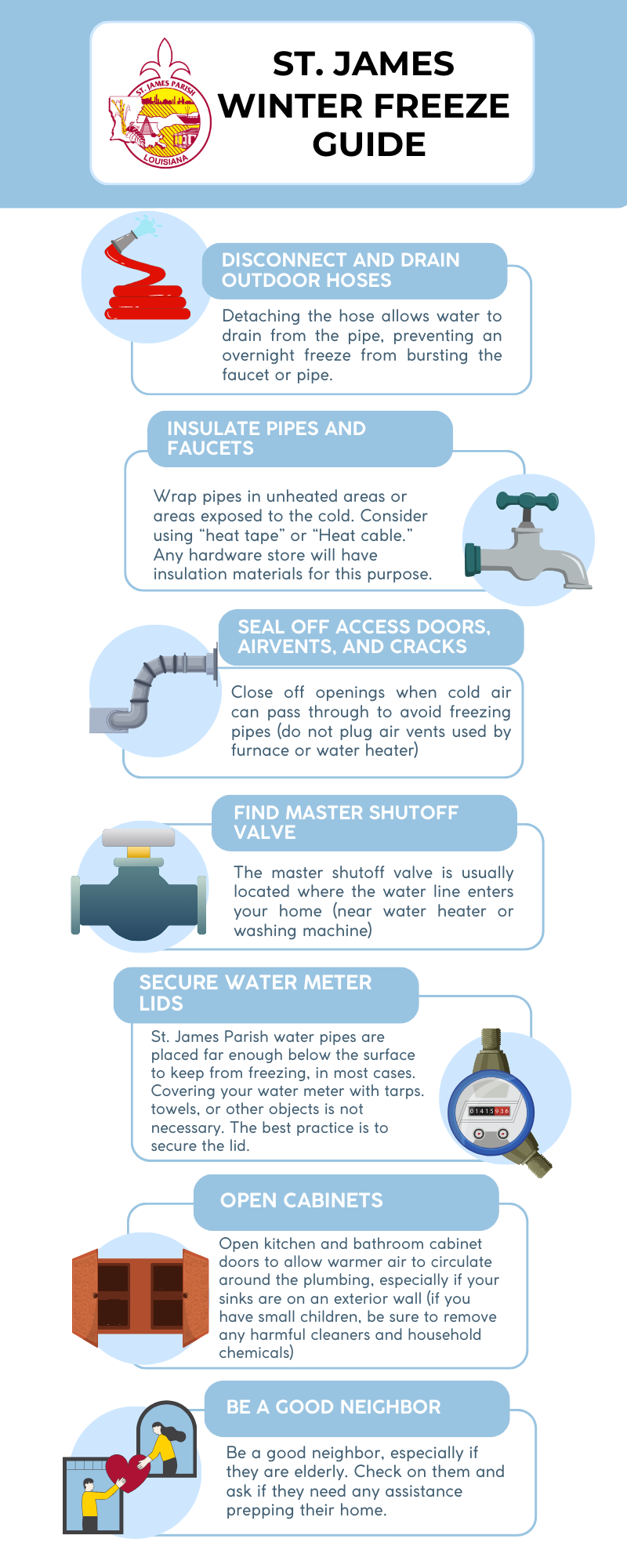 ST. JAMES PARISH
LOUISIANA

ST. JAMES WINTER FREEZE GUIDE

DISCONNECT AND DRAIN OUTDOOR HOSES

Detaching the hose allows water to drain from the pipe, preventing an overnight freeze from bursting the faucet or pipe.

INSULATE PIPES AND FAUCETS

Wrap pipes in unheated areas or areas exposed to the cold. Consider using “heat tape” or “Heat cable.” Any hardware store will have insulation materials for this purpose.

SEAL OFF ACCESS DOORS, AIRVENTS, AND CRACKS

Close off openings when cold air can pass through to avoid freezing pipes (do not plug air vents used by furnace or water heater)

FIND MASTER SHUTOFF VALVE

The master shutoff valve is usually located where the water line enters your home (near water heater or washing machine)

SECURE WATER METER LIDS

St. James Parish water pipes are placed far enough below the surface to keep from freezing, in most cases. Covering your water meter with tarps. towels, or other objects is not necessary. The best practice is to secure the lid.

01415936

OPEN CABINETS

Open kitchen and bathroom cabinet doors to allow warmer air to circulate around the plumbing, especially if your sinks are on an exterior wall (if you have small children, be sure to remove any harmful cleaners and household chemicals)

BE A GOOD NEIGHBOR

Be a good neighbor, especially if they are elderly. Check on them and ask if they need any assistance prepping their home.